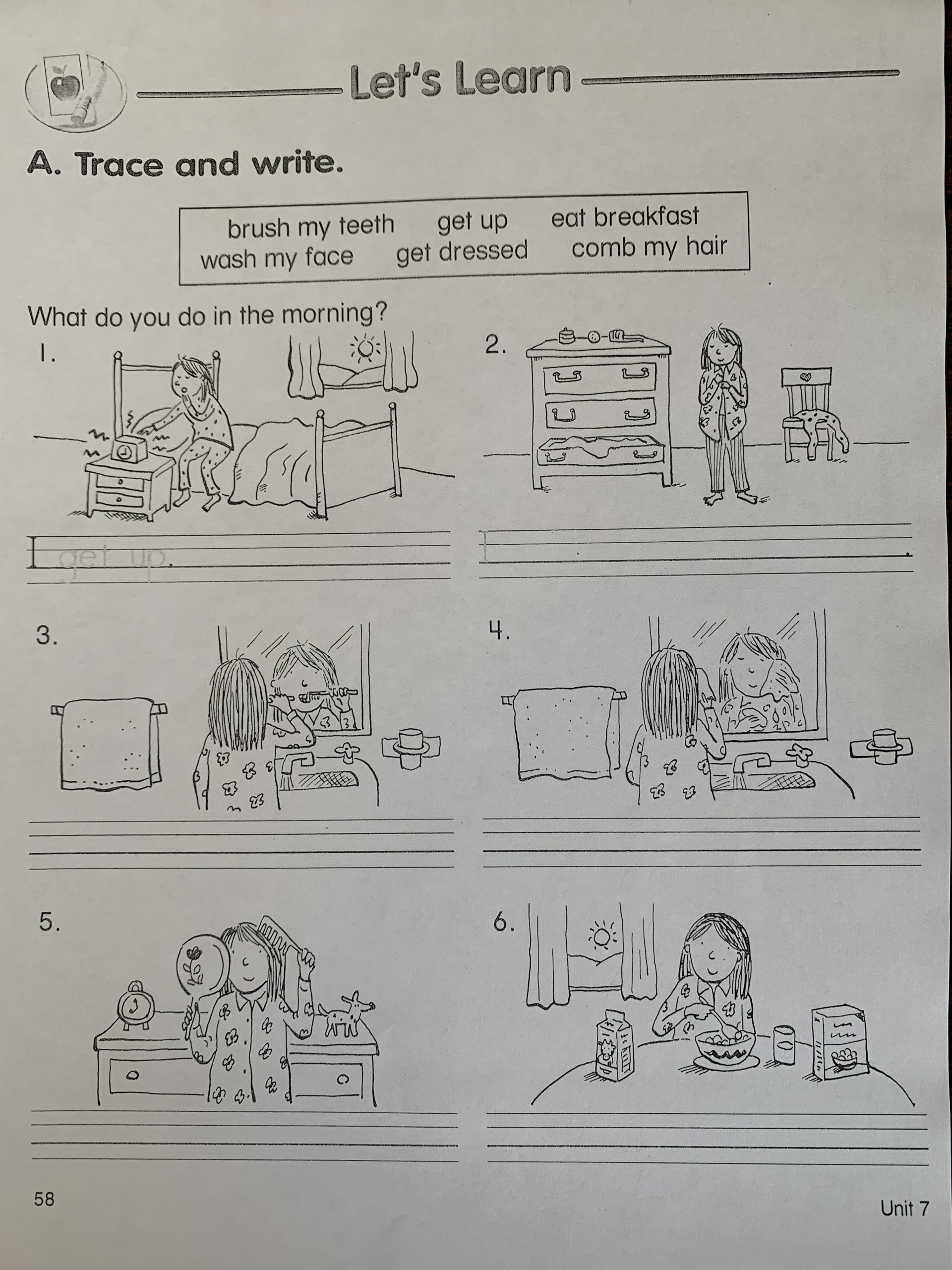 Let's Learn

A. Trace and write.

brush my teeth get up eat breakfast
wash my face get dressed comb my hair

What do you do in the morning?

1.

I get up.

2.

I .

3.

4.

5.

6.

58

Unit 7